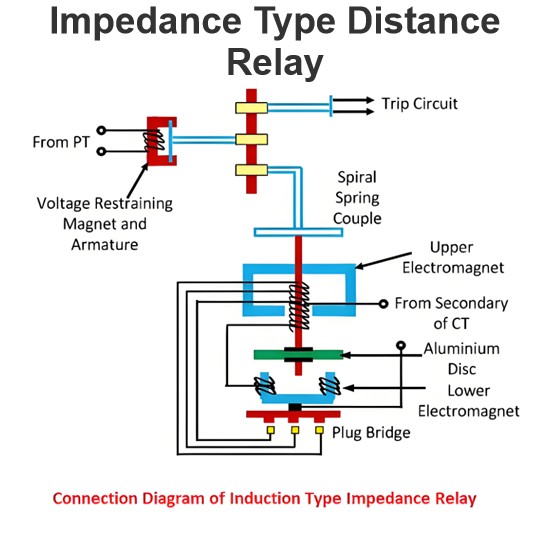 Impedance Type Distance Relay

Trip Circuit

From PT

Voltage Restraining Magnet and Armature

Spiral Spring Couple

Upper Electromagnet

From Secondary of CT

Aluminium Disc

Lower Electromagnet

Plug Bridge

Connection Diagram of Induction Type Impedance Relay