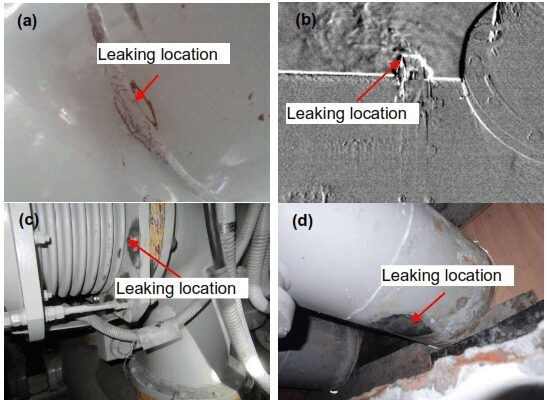 (a)
Leaking location

(b)
Leaking location

(c)
Leaking location

(d)
Leaking location