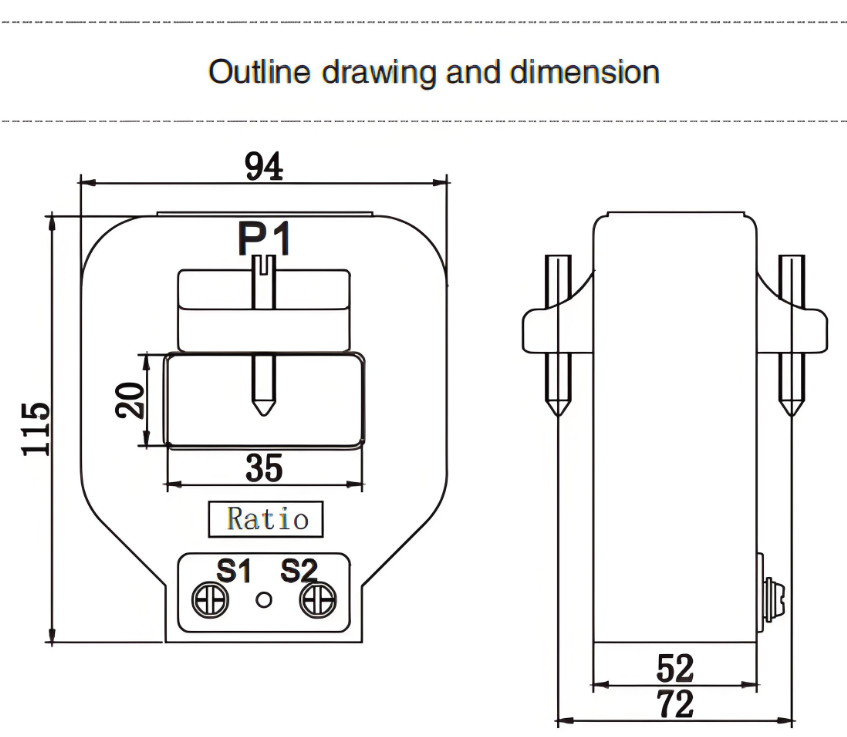 Outline drawing and dimension

94

P1

115

20

35

Ratio

S1 S2

52

72