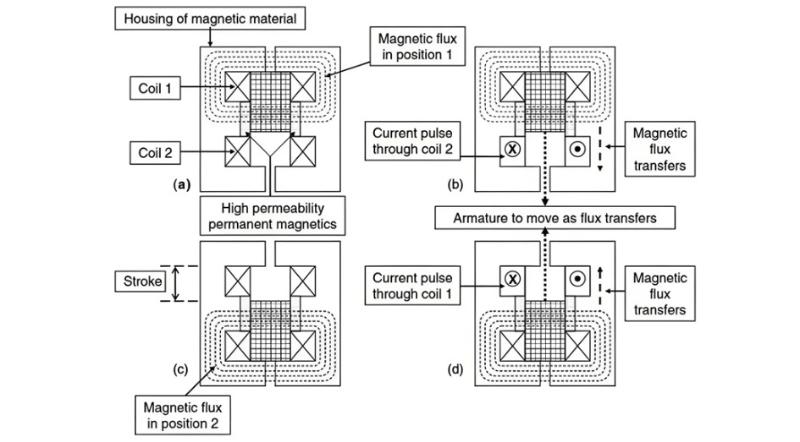 Housing of magnetic material

Magnetic flux in position 1

Coil 1

Coil 2

(a)

High permeability permanent magnetics

Current pulse through coil 2

Magnetic flux transfers

(b)

Armature to move as flux transfers

Stroke

(c)

Magnetic flux in position 2

Current pulse through coil 1

Magnetic flux transfers

(d)