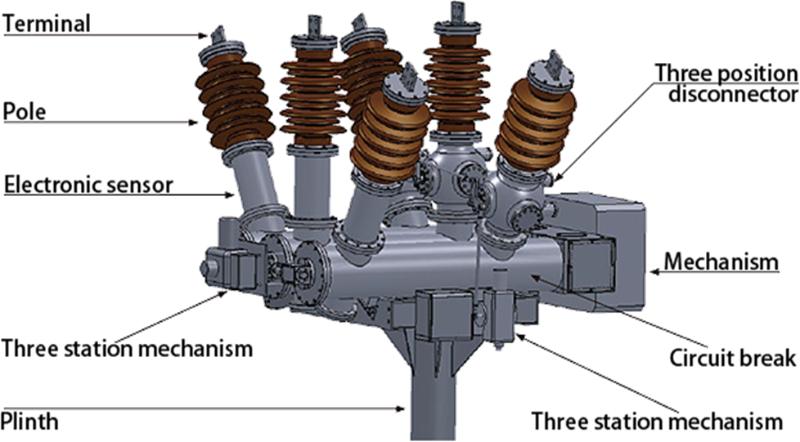 Terminal

Pole

Electronic sensor

Three position disconnector

Mechanism

Three station mechanism

Circuit break

Plinth

Three station mechanism