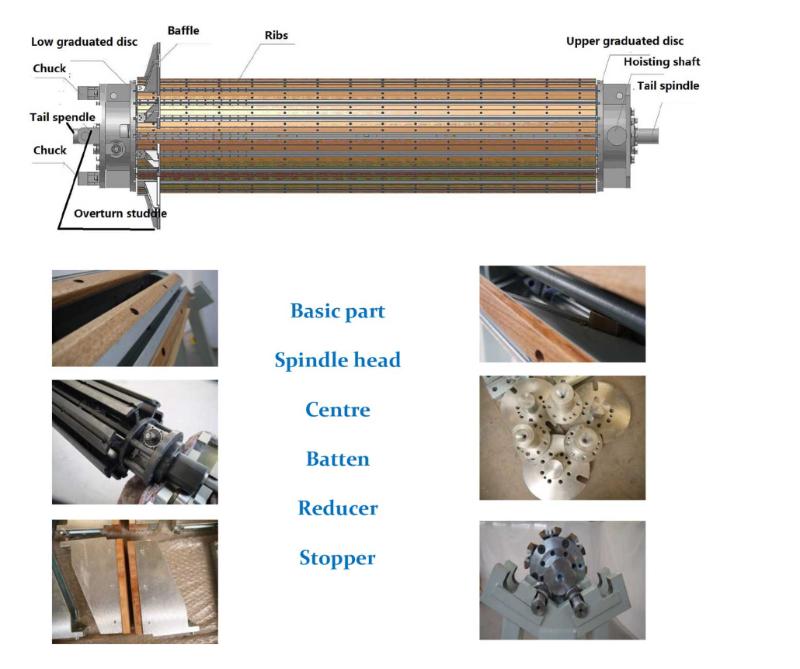 Low graduated disc
Baffle
Ribs
Upper graduated disc
Hoisting shaft
Tail spindle
Chuck
Tail spendle
Chuck
Overturn studdle

Basic part
Spindle head
Centre
Batten
Reducer
Stopper