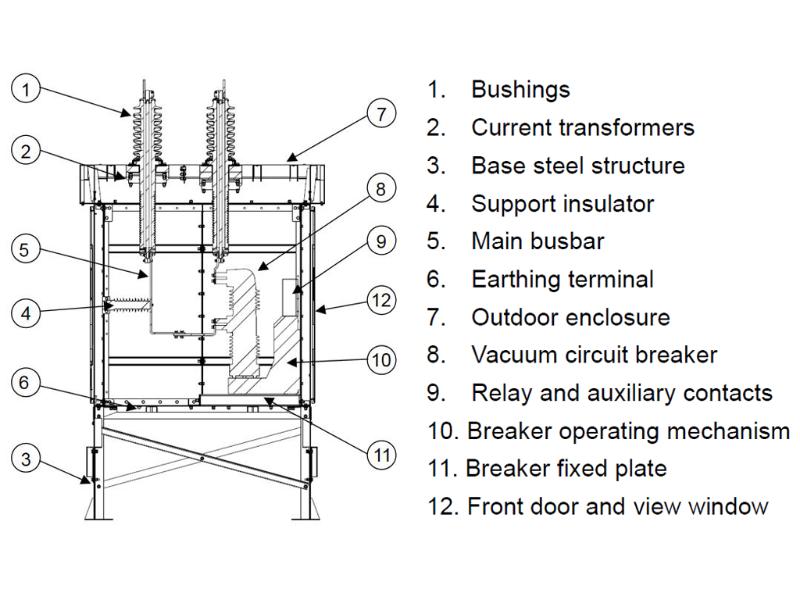 1
2
5
4
6
3
7
8
9
12
10
11

1. Bushings
2. Current transformers
3. Base steel structure
4. Support insulator
5. Main busbar
6. Earthing terminal
7. Outdoor enclosure
8. Vacuum circuit breaker
9. Relay and auxiliary contacts
10. Breaker operating mechanism
11. Breaker fixed plate
12. Front door and view window