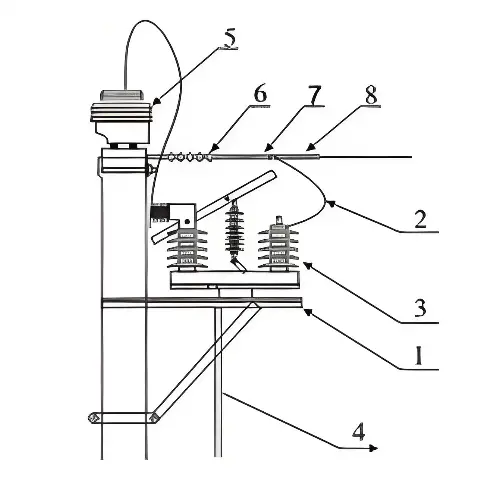 5
6
7
8
2
3
1
4