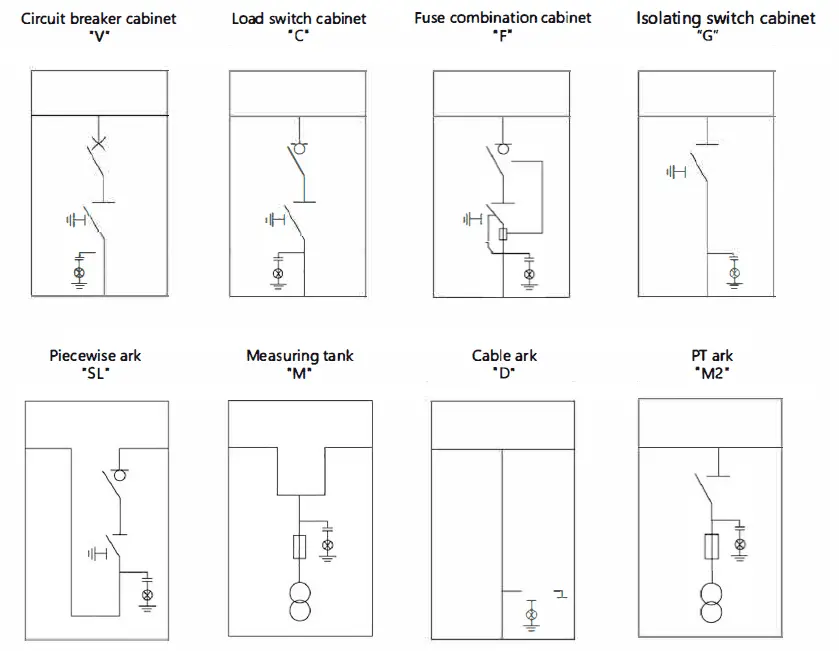 Circuit breaker cabinet
"V"

Load switch cabinet
"C"

Fuse combination cabinet
"F"

Isolating switch cabinet
"G"

Piecewise ark
"SL"

Measuring tank
"M"

Cable ark
"D"

PT ark
"M2"