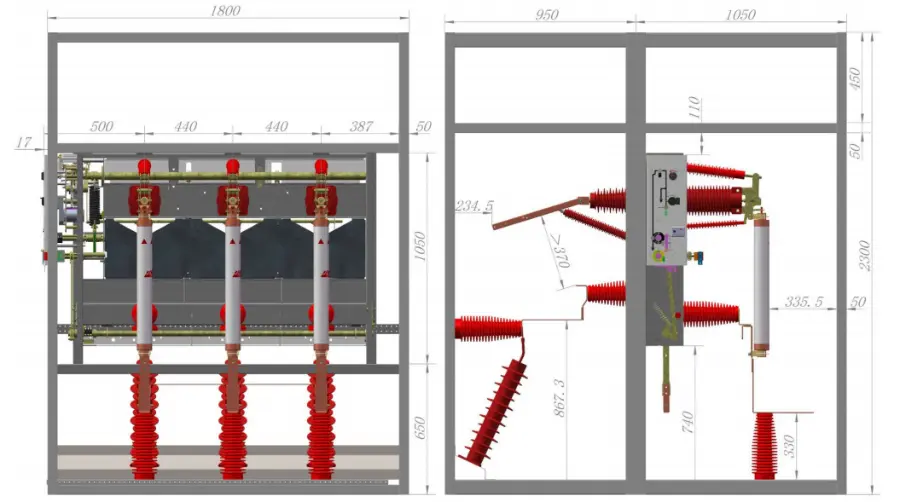 1800
500
440
440
387
50
17
1050
650
950
1050
450
110
50
234.5
>370
2300
335.5
50
867.3
740
330